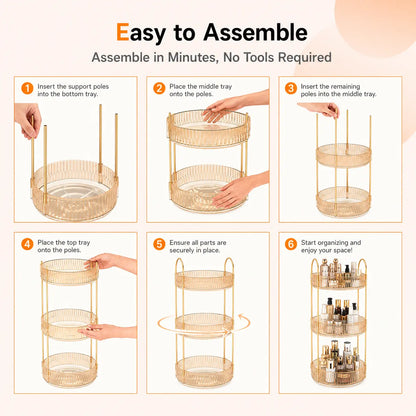 Easy to Assemble

Assemble in Minutes, No Tools Required

1 Insert the support poles into the bottom tray.

2 Place the middle tray onto the poles.

3 Insert the remaining poles into the middle tray.

4 Place the top tray onto the poles.

5 Ensure all parts are securely in place.

6 Start organizing and enjoy your space!